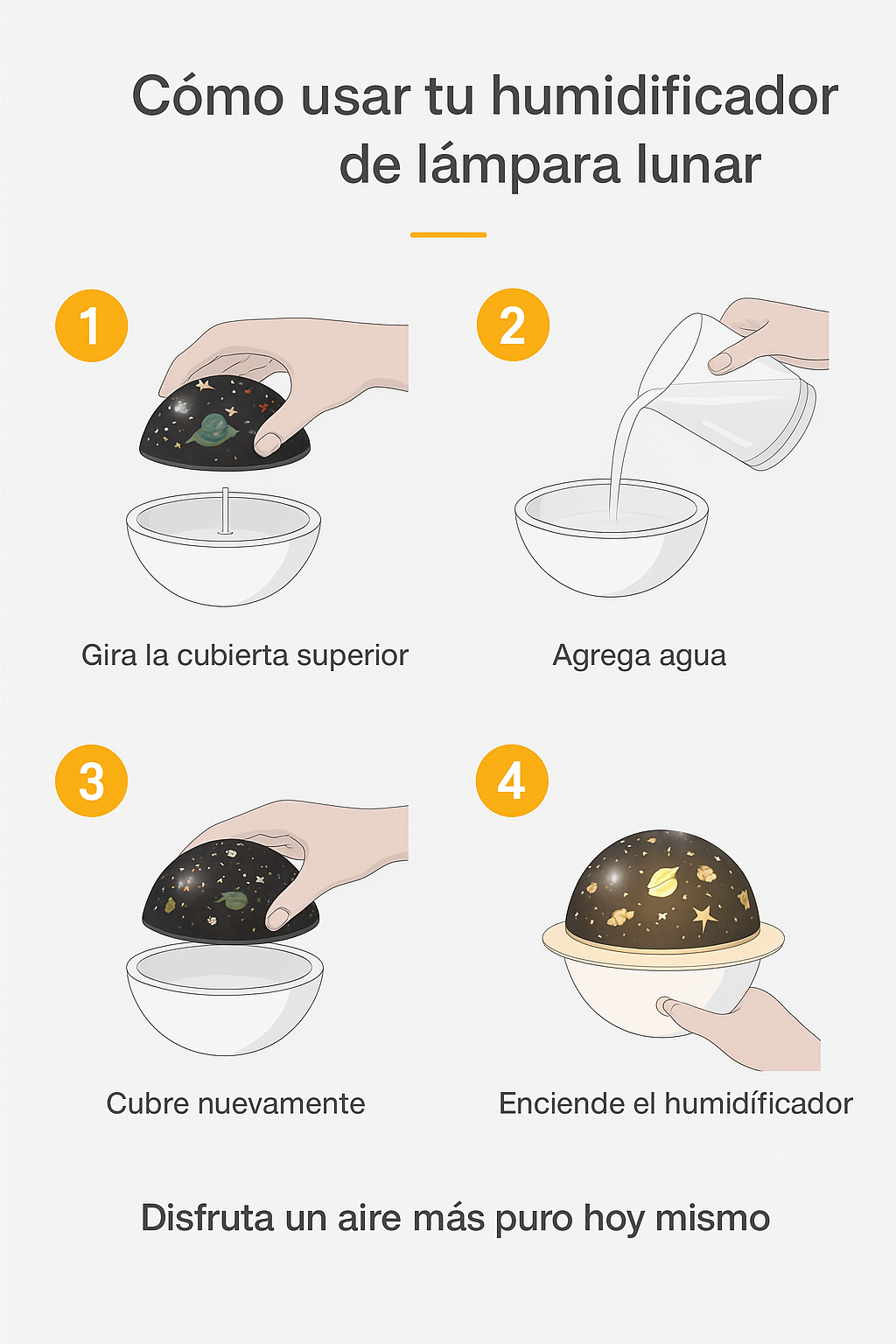 Cómo usar tu humidificador de lámpara lunar

1

Gira la cubierta superior

2

Agrega agua

3

Cubre nuevamente

4

Enciende el humidíficador

Disfruta un aire más puro hoy mismo